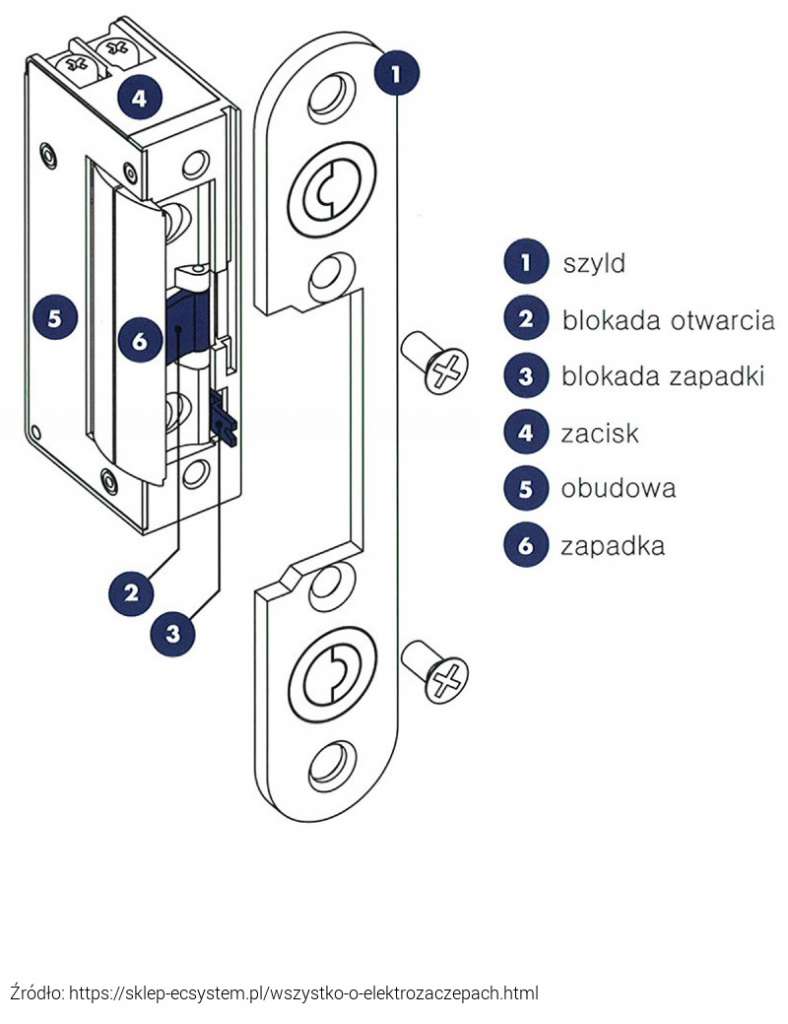 4

1

5

6

2

3

1 szyld
2 blokada otwarcia
3 blokada zapadki
4 zacisk
5 obudowa
6 zapadka

Źródło: https://sklep-ecsystem.pl/wszystko-o-elektrozaczepach.html