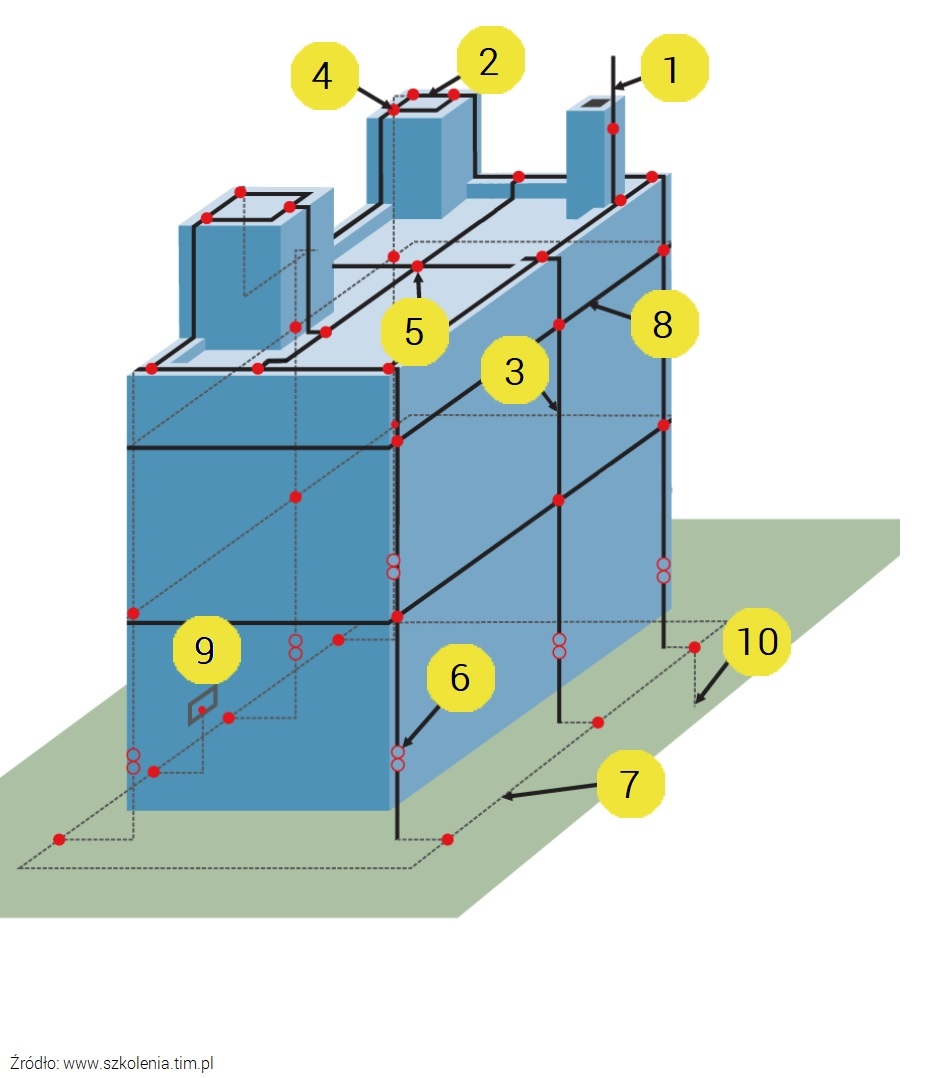 4
2
1
5
8
3
9
6
10
7

Źródło: www.szkolenia.tim.pl