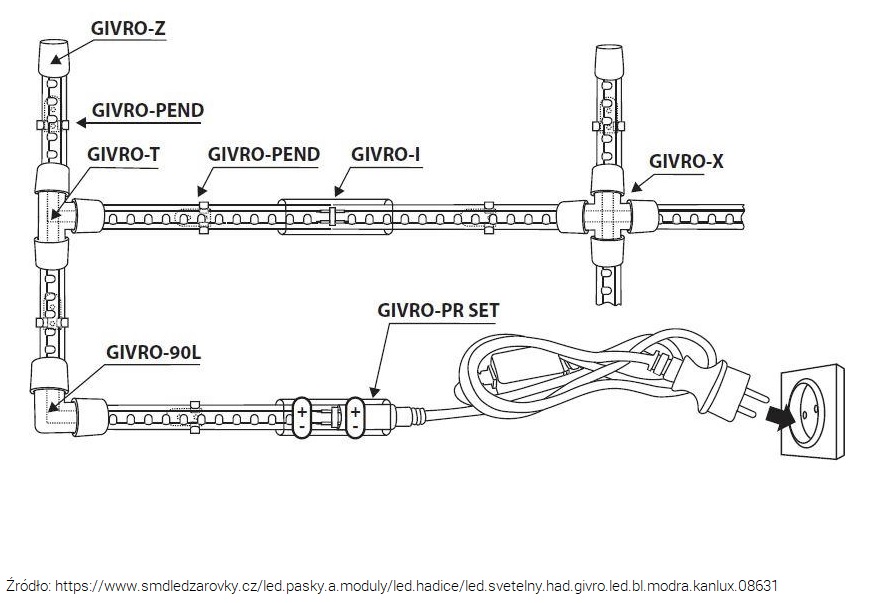 GIVRO-Z

GIVRO-PEND

GIVRO-T

GIVRO-PEND

GIVRO-I

GIVRO-X

GIVRO-PR SET

GIVRO-90L

+
-
+
-

Źródło: https://www.smdledzarovky.cz/led.pasky.a.moduly/led.hadice/led.svetelny.had.givro.led.bl.modra.kanlux.08631