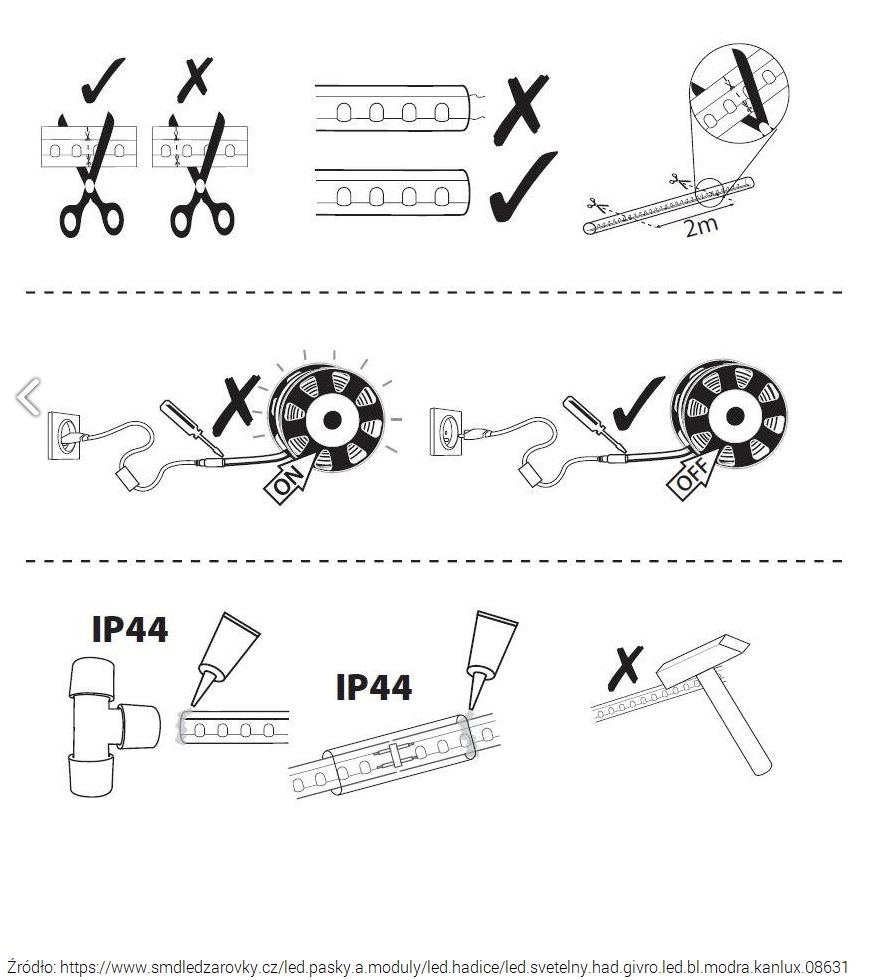 2m

ON

OFF

IP44

IP44

Źródło: https://www.smdledzarovky.cz/led.pasky.a.moduly/led.hadice/led.svetelny.had.givro.led.bl.modra.kanlux.08631